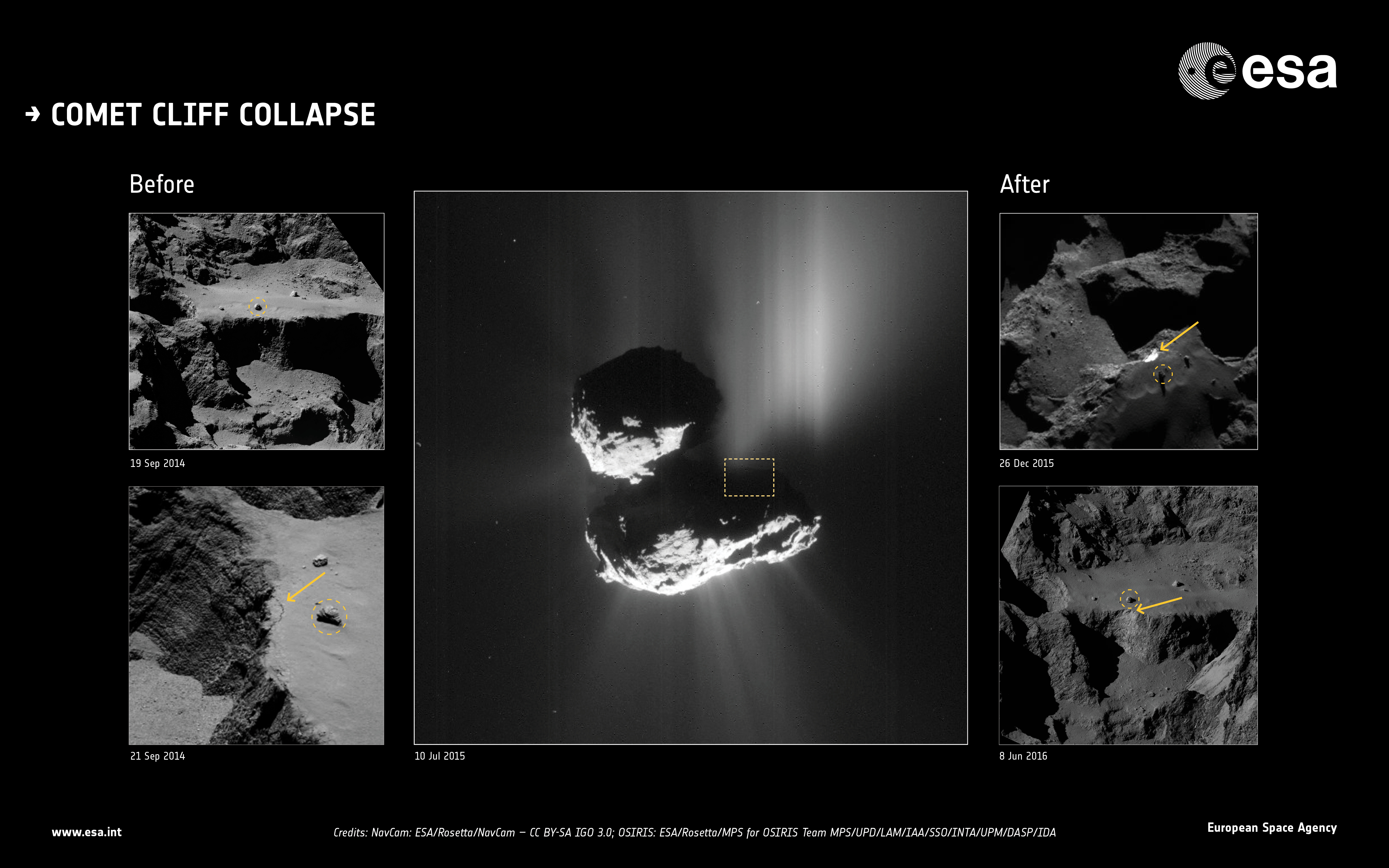 esa

→ COMET CLIFF COLLAPSE

Before

19 Sep 2014

21 Sep 2014

10 Jul 2015

After

26 Dec 2015

8 Jun 2016

www.esa.int

Credits: NavCam: ESA/Rosetta/NavCam – CC BY-SA IGO 3.0; OSIRIS: ESA/Rosetta/MPS for OSIRIS Team MPS/UPD/LAM/IAA/SSO/INTA/UPM/DASP/IDA

European Space Agency