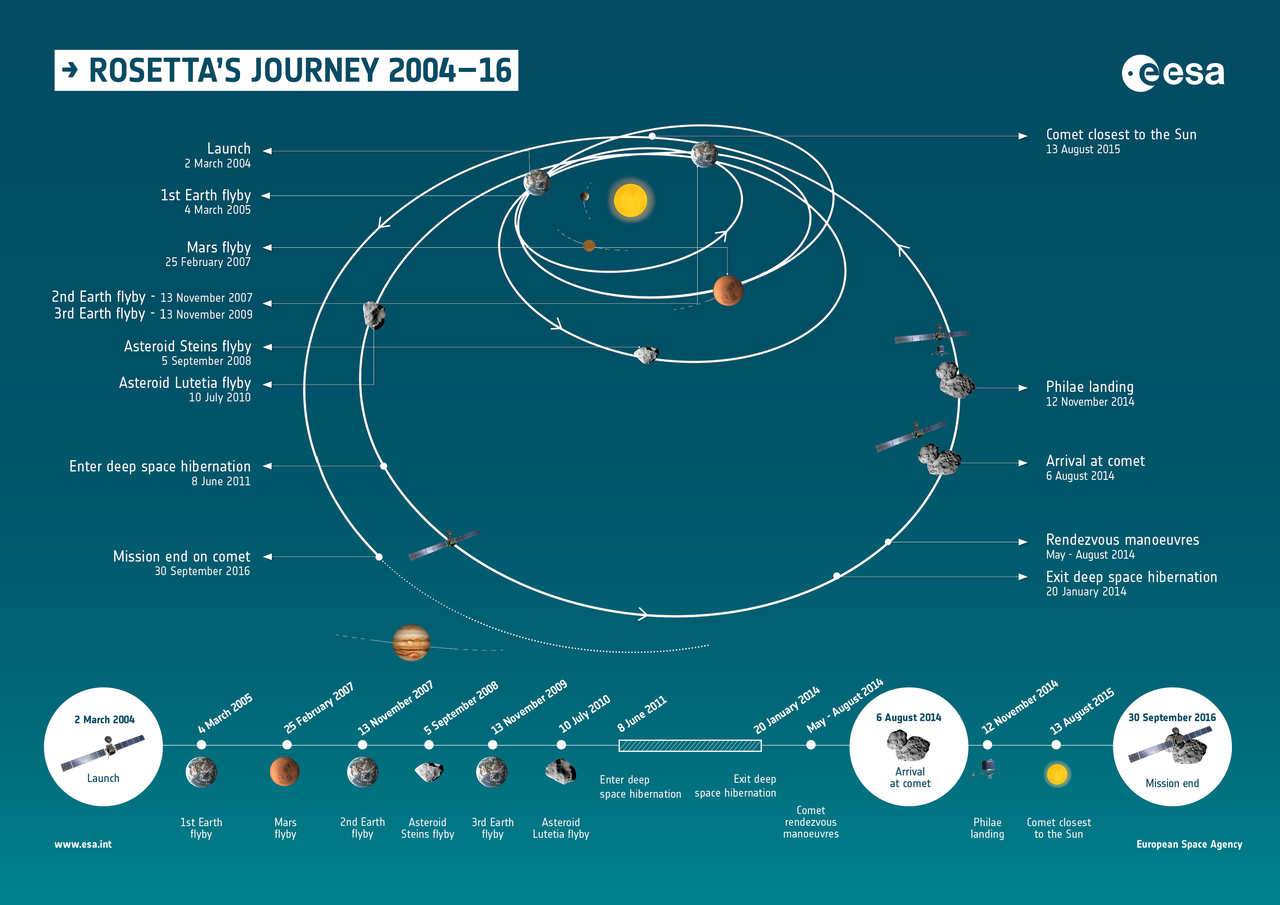 → ROSETTA'S JOURNEY 2004–16

esa

Launch
2 March 2004

1st Earth flyby
4 March 2005

Mars flyby
25 February 2007

2nd Earth flyby - 13 November 2007
3rd Earth flyby - 13 November 2009

Asteroid Steins flyby
5 September 2008

Asteroid Lutetia flyby
10 July 2010

Enter deep space hibernation
8 June 2011

Mission end on comet
30 September 2016

Comet closest to the Sun
13 August 2015

Philae landing
12 November 2014

Arrival at comet
6 August 2014

Rendezvous manoeuvres
May - August 2014

Exit deep space hibernation
20 January 2014

2 March 2004
Launch

4 March 2005
1st Earth flyby

25 February 2007
Mars flyby

13 November 2007
2nd Earth flyby

5 September 2008
Asteroid Steins flyby

13 November 2009
3rd Earth flyby

10 July 2010
Asteroid Lutetia flyby

8 June 2011
Enter deep space hibernation

20 January 2014
Exit deep space hibernation

May - August 2014
Comet rendezvous manoeuvres

6 August 2014
Arrival at comet

12 November 2014
Philae landing

13 August 2015
Comet closest to the Sun

30 September 2016
Mission end

www.esa.int

European Space Agency